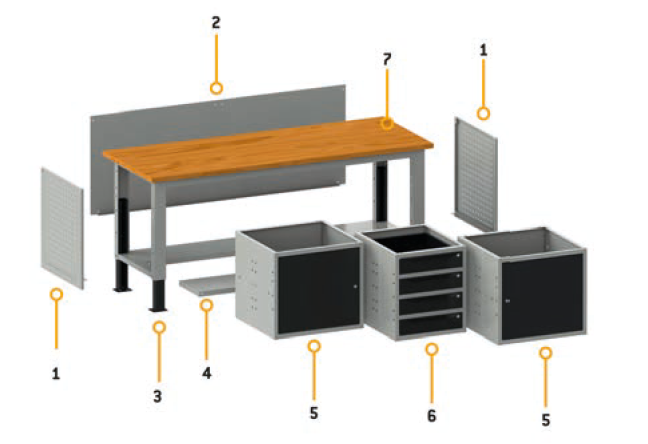 2

7

1

1

3

4

5

6

5