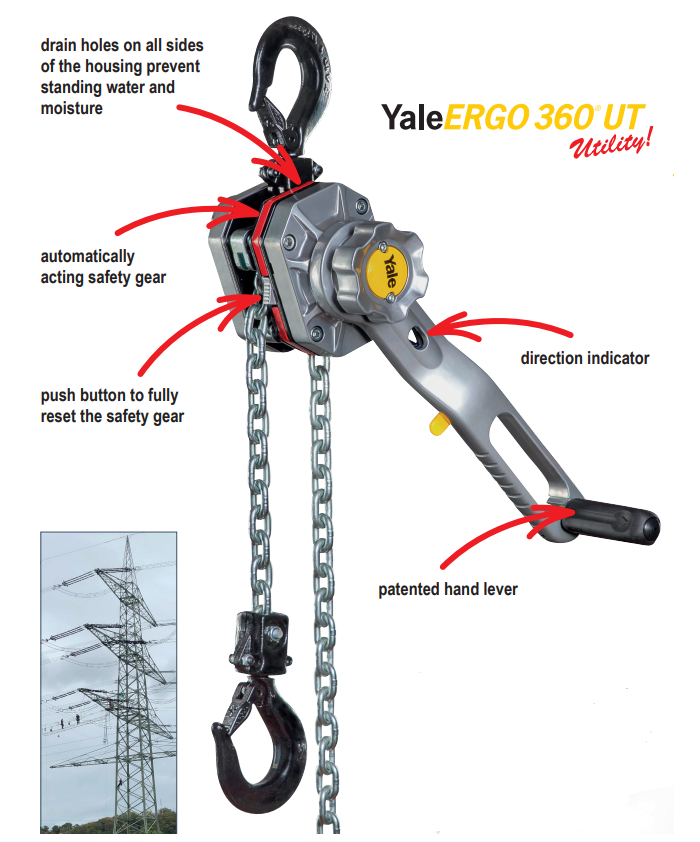 drain holes on all sides of the housing prevent standing water and moisture

YaleERGO 360® UT
Utility!

automatically acting safety gear

Yale

direction indicator

push button to fully reset the safety gear

patented hand lever