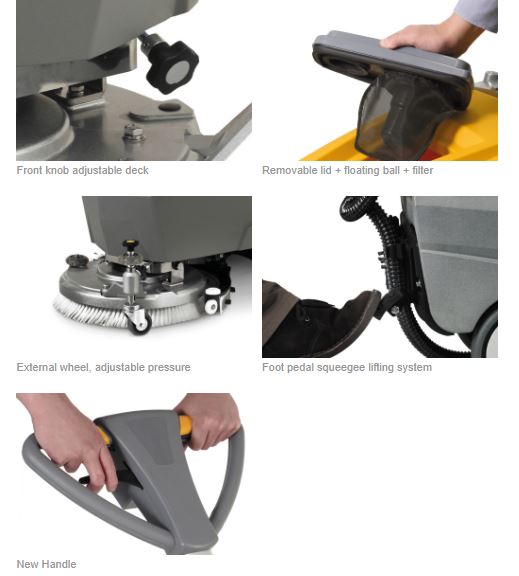 Front knob adjustable deck

Removable lid + floating ball + filter

External wheel, adjustable pressure

Foot pedal squeegee lifting system

New Handle